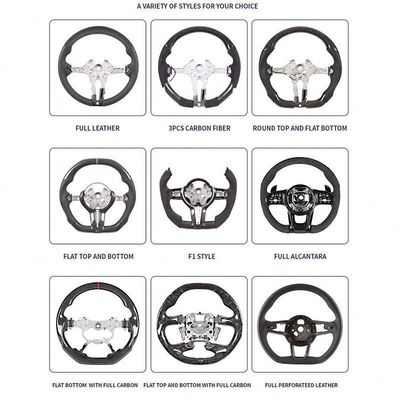 A VARIETY OF STYLES FOR YOUR CHOICE

FULL LEATHER

3PCS CARBON FIBER

ROUND TOP AND FLAT BOTTOM

FLAT TOP AND BOTTOM

F1 STYLE

FULL ALCANTARA

FLAT BOTTOM WITH FULL CARBON

FLAT TOP AND BOTTOM WITH FULL CARBON

FULL PERFORATEED LEATHER